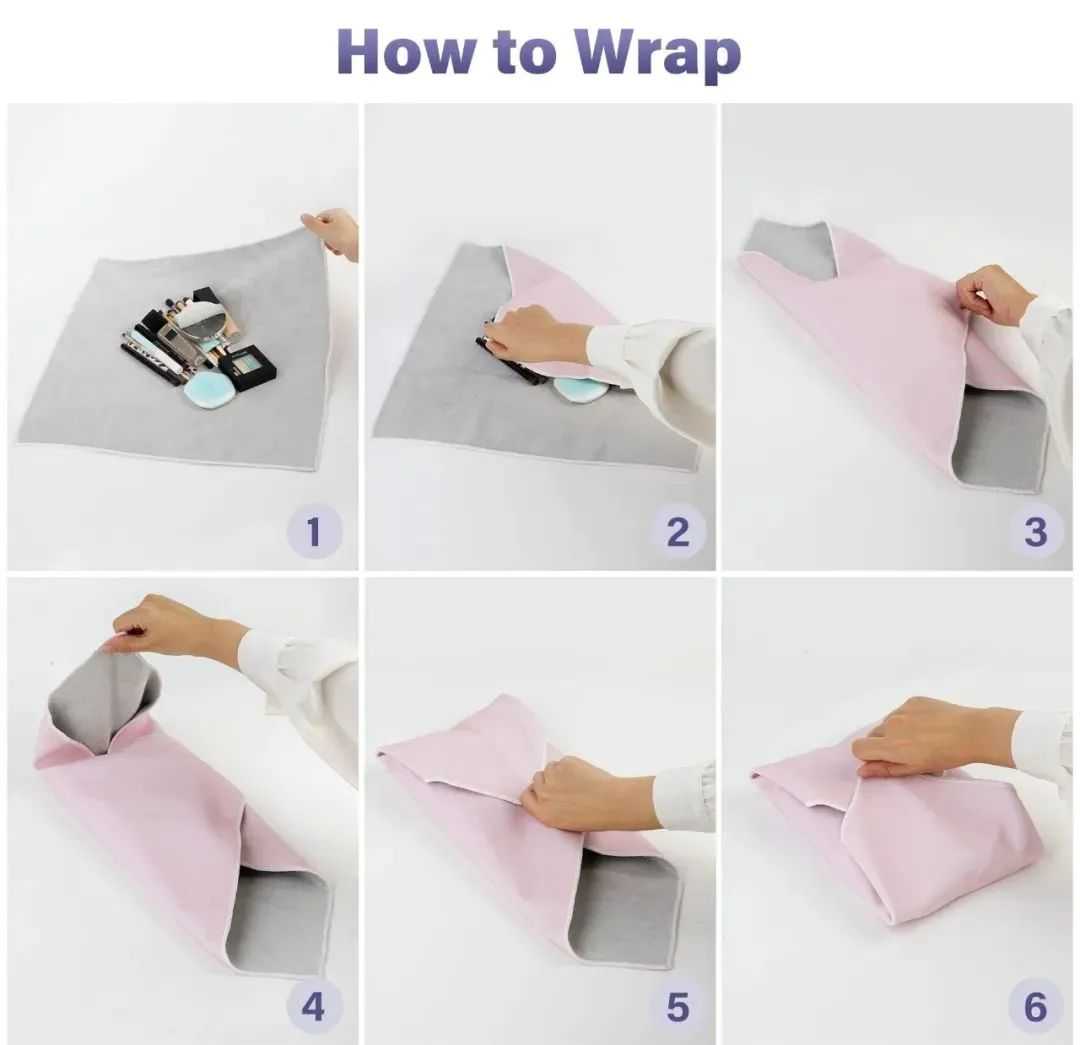 How to Wrap

1

2

3

4

5

6